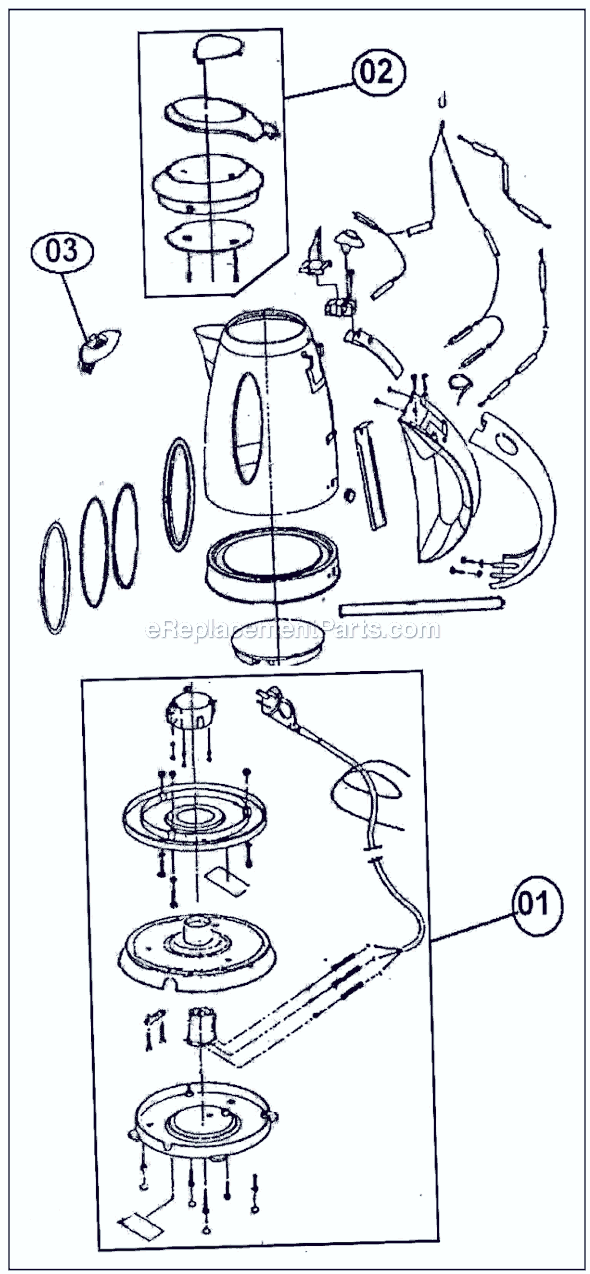 02

03

eReplacementParts.com

01