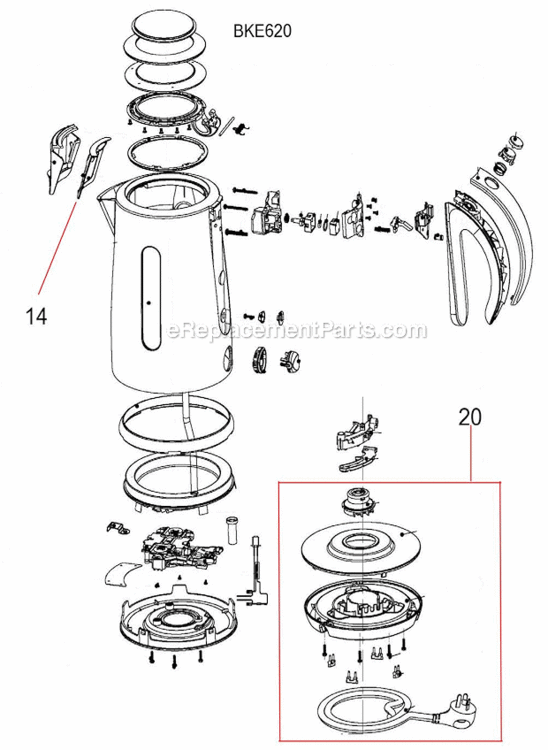 BKE620

14

eReplacementParts.com

20