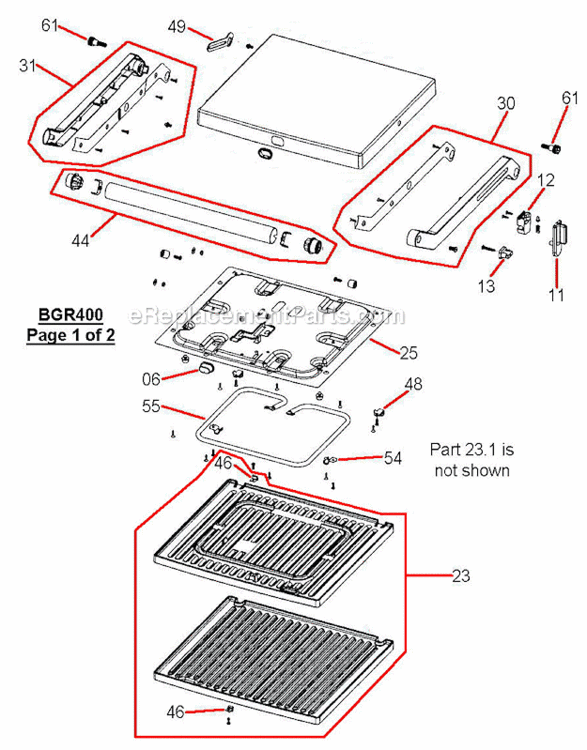 61
49
31
30
61
12
44
13
11
BGR400
Page 1 of 2
eReplacementParts.com
25
06
48
55
Part 23.1 is not shown
54
46
23
46