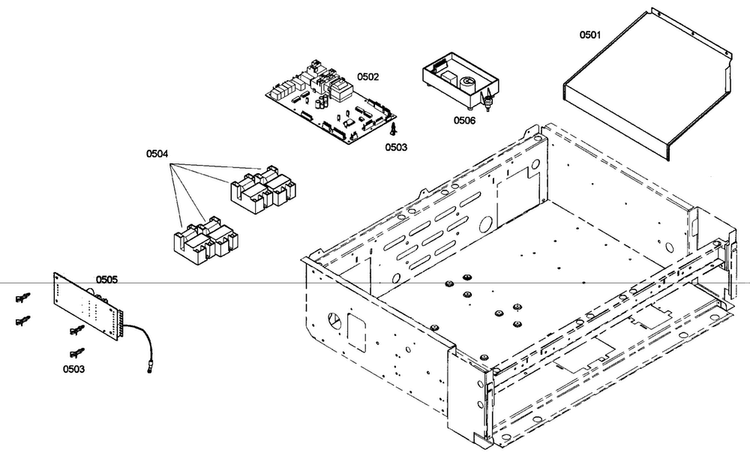 0501

0502

0506

0503

0504

0505

0503