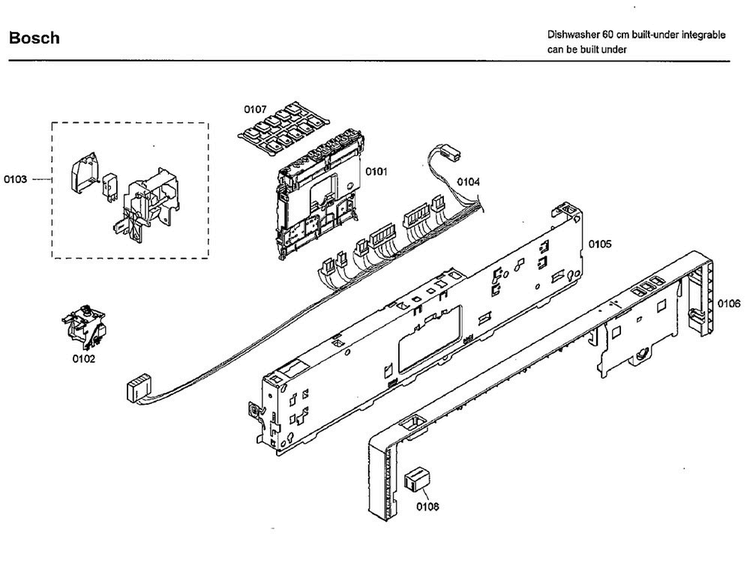 Bosch

Dishwasher 60 cm built-under integrable
can be built under

0107
0103
0101
0104
0105
0106
0102
0108