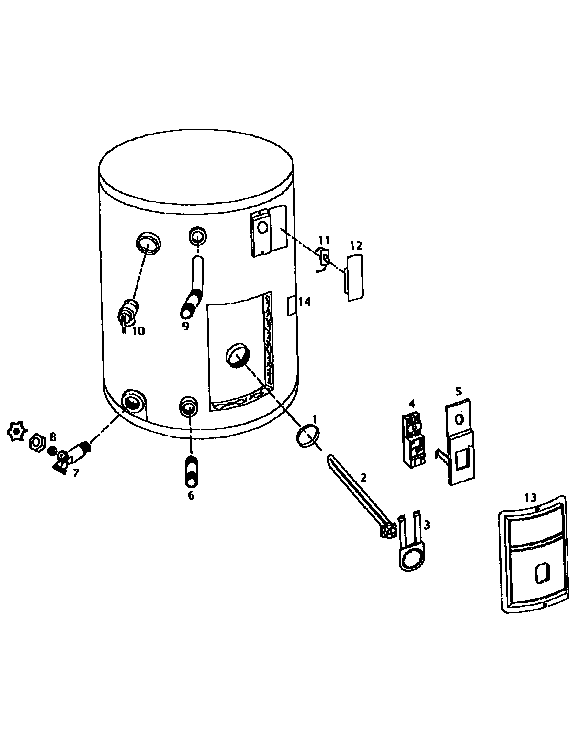 11
12
14
10
9
1
4
5
8
7
6
2
3
13