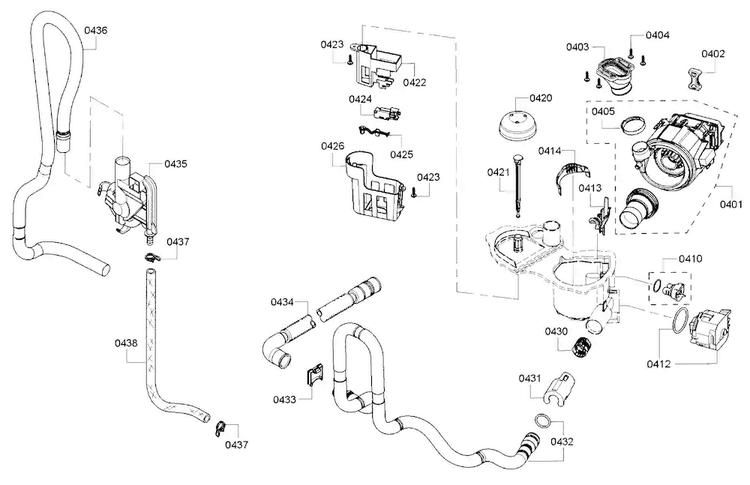 0436
0435
0437
0438
0437
0423
0422
0424
0425
0426
0423
0434
0433
0420
0421
0414
0413
0403
0404
0402
0405
0401
0410
0412
0430
0431
0432