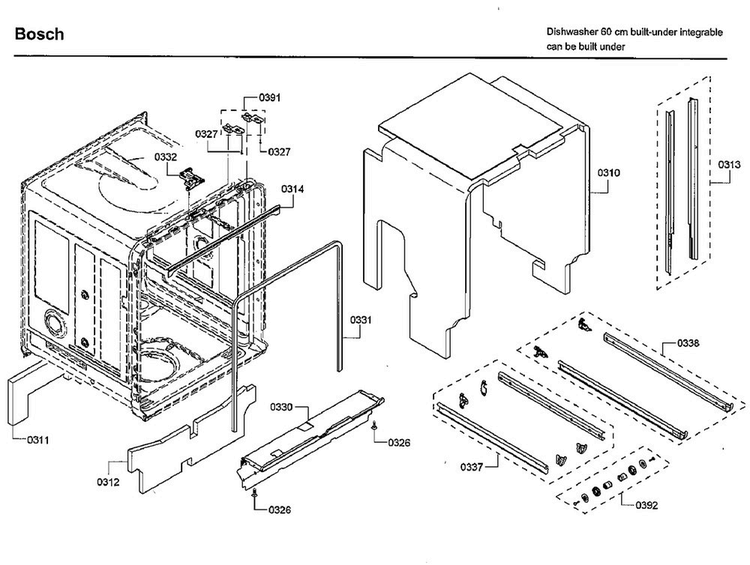 Bosch

Dishwasher 60 cm built-under integrable can be built under

0391
0327
0327
0332
0314
0310
0313
0331
0338
0330
0326
0311
0312
0326
0337
0392