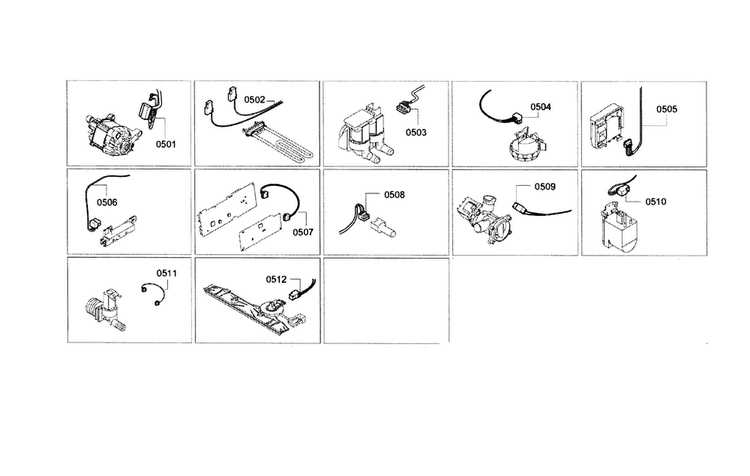 0501

0502

0503

0504

0505

0506

0507

0508

0509

0510

0511

0512