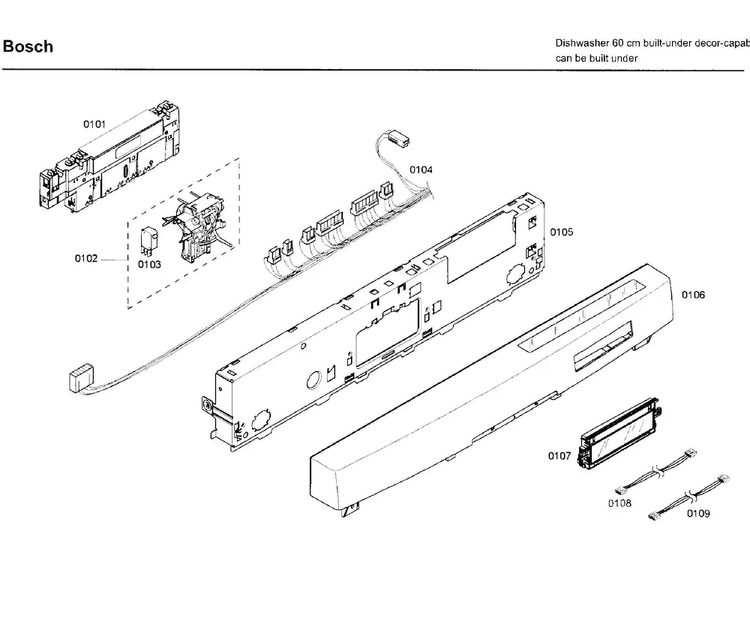 Bosch

Dishwasher 60 cm built-under decor-capab
can be built under

0101

0104

0102

0103

0105

0106

0107

0108

0109