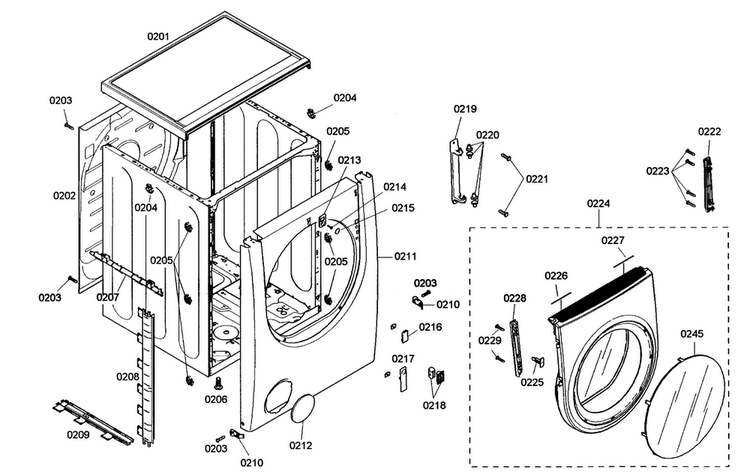 0201
0203
0204
0205
0213
0214
0215
0202
0204
0205
0205
0211
0203
0207
0203
0210
0216
0217
0218
0208
0206
0209
0203
0210
0212
0219
0220
0221
0222
0223
0224
0227
0226
0228
0229
0225
0245