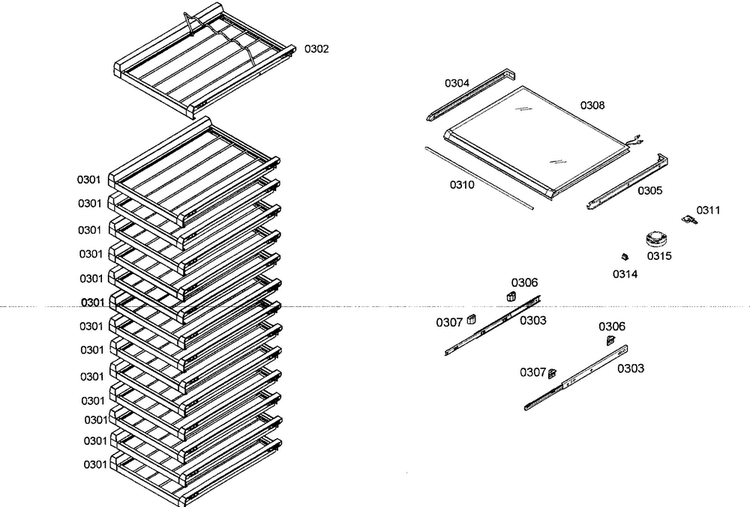 0302

0301
0301
0301
0301
0301
0301
0301
0301
0301
0301
0301
0301
0301

0304
0308
0310
0305
0311
0315
0314
0306
0307
0303
0306
0307
0303