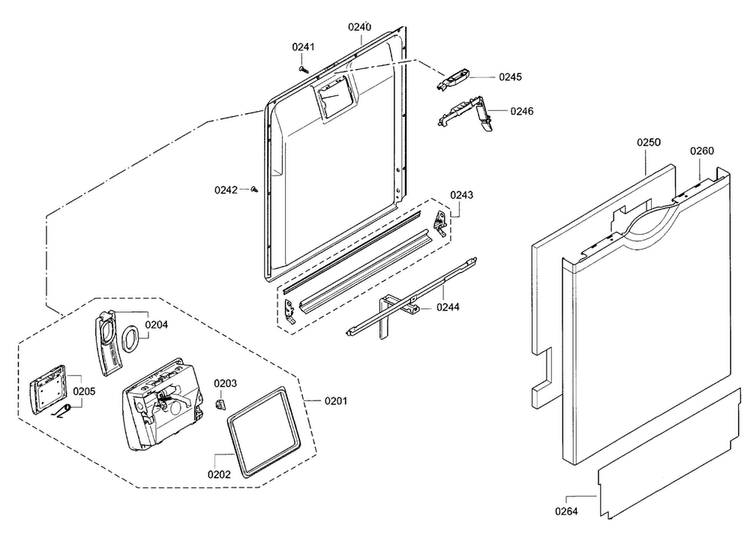 0240
0241
0245
0246
0250
0260
0242
0243
0244
0204
0205
0203
0201
0202
0264